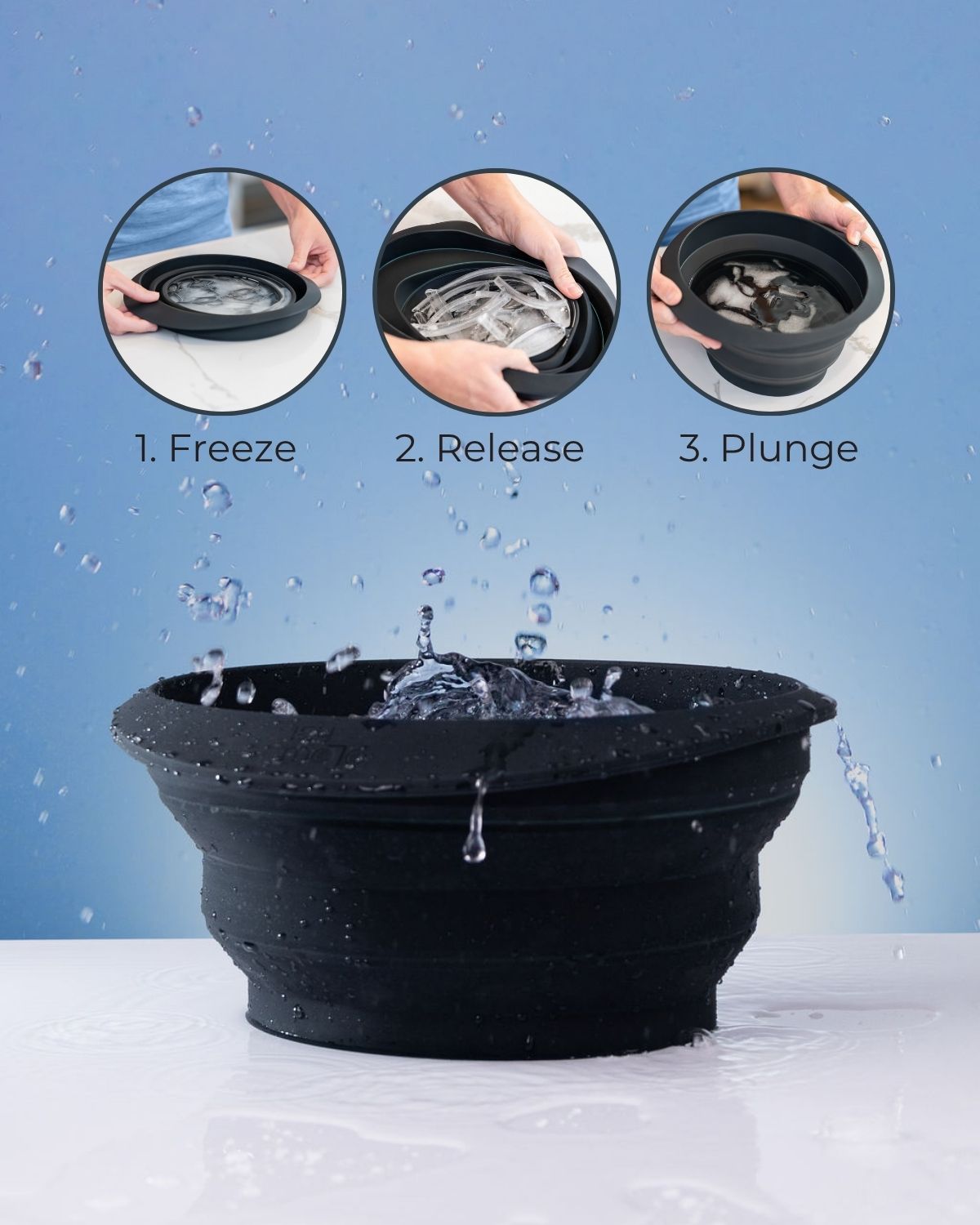 1. Freeze

2. Release

3. Plunge